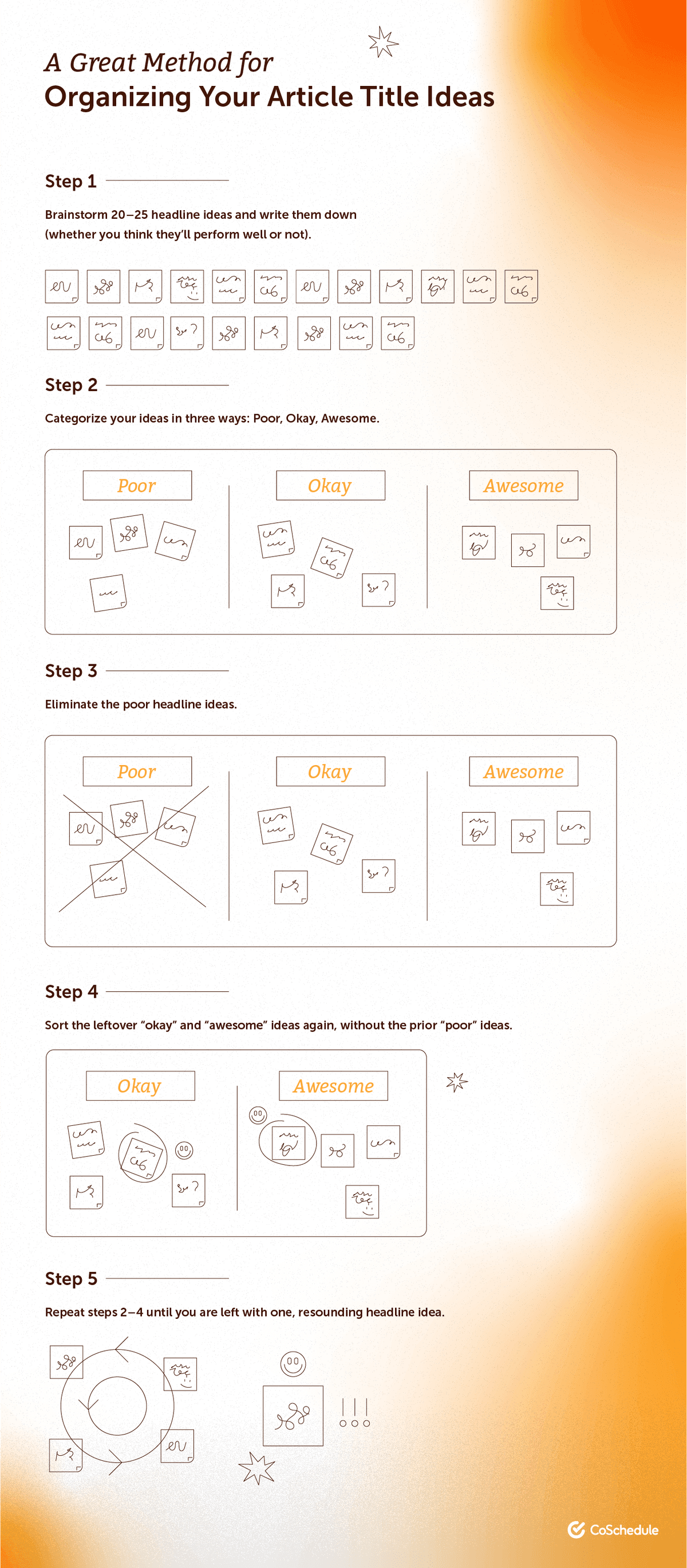 A Great Method for
Organizing Your Article Title Ideas

Step 1

Brainstorm 20–25 headline ideas and write them down (whether you think they'll perform well or not).

Step 2

Categorize your ideas in three ways: Poor, Okay, Awesome.

Poor

Okay

Awesome

Step 3

Eliminate the poor headline ideas.

Poor

Okay

Awesome

Step 4

Sort the leftover "okay" and "awesome" ideas again, without the prior "poor" ideas.

Okay

Awesome

Step 5

Repeat steps 2–4 until you are left with one, resounding headline idea.

CoSchedule