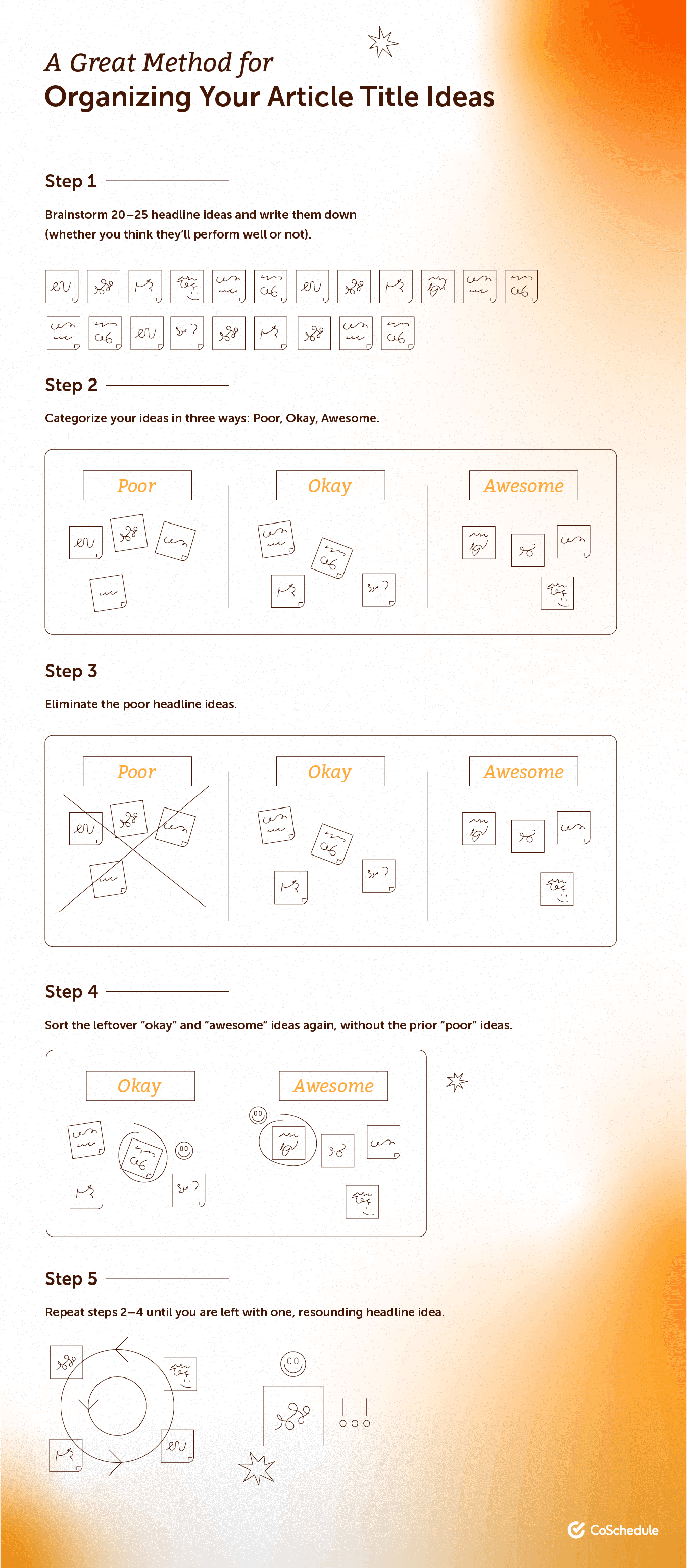 A Great Method for
Organizing Your Article Title Ideas

Step 1

Brainstorm 20–25 headline ideas and write them down (whether you think they'll perform well or not).

Step 2

Categorize your ideas in three ways: Poor, Okay, Awesome.

Poor

Okay

Awesome

Step 3

Eliminate the poor headline ideas.

Poor

Okay

Awesome

Step 4

Sort the leftover "okay" and "awesome" ideas again, without the prior "poor" ideas.

Okay

Awesome

Step 5

Repeat steps 2–4 until you are left with one, resounding headline idea.

CoSchedule