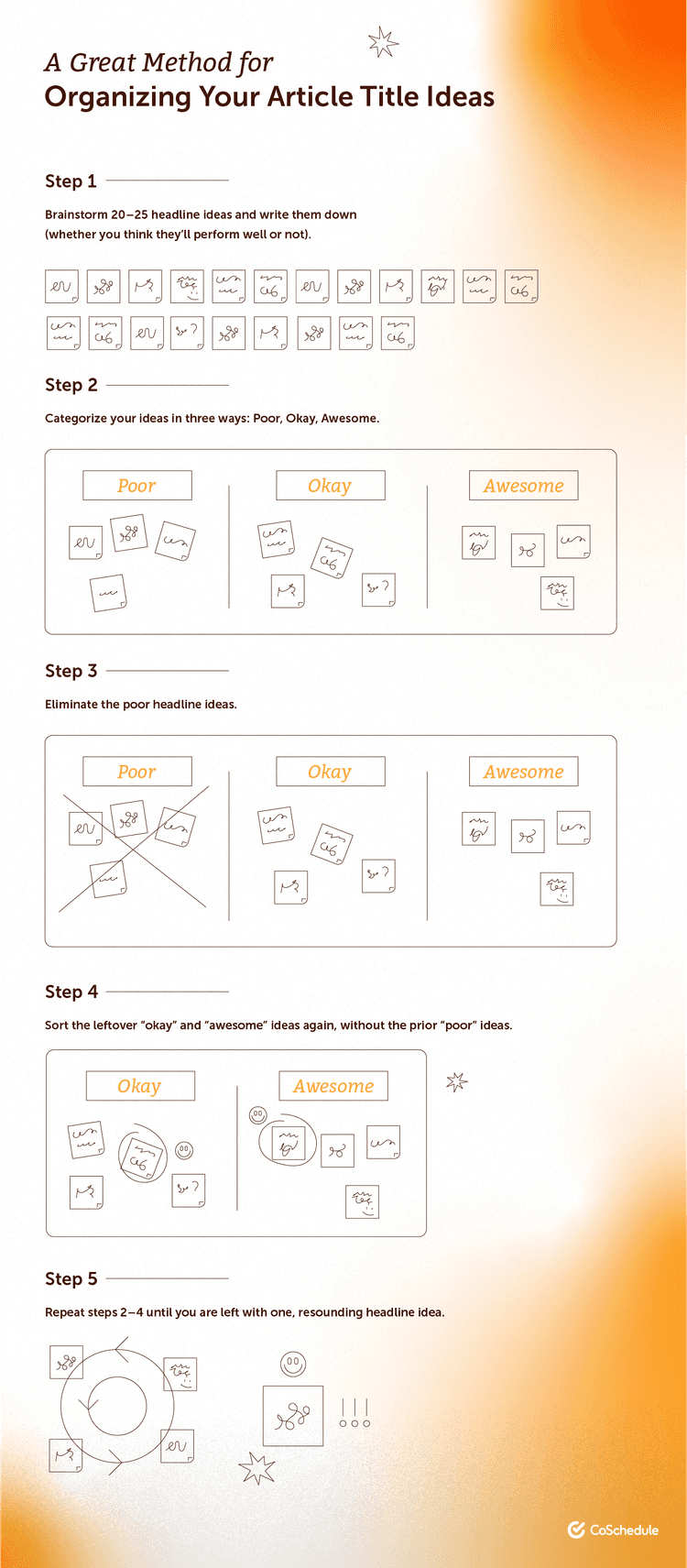 A Great Method for
Organizing Your Article Title Ideas

Step 1

Brainstorm 20–25 headline ideas and write them down (whether you think they'll perform well or not).

Step 2

Categorize your ideas in three ways: Poor, Okay, Awesome.

Poor

Okay

Awesome

Step 3

Eliminate the poor headline ideas.

Poor

Okay

Awesome

Step 4

Sort the leftover "okay" and "awesome" ideas again, without the prior "poor" ideas.

Okay

Awesome

Step 5

Repeat steps 2–4 until you are left with one, resounding headline idea.

CoSchedule