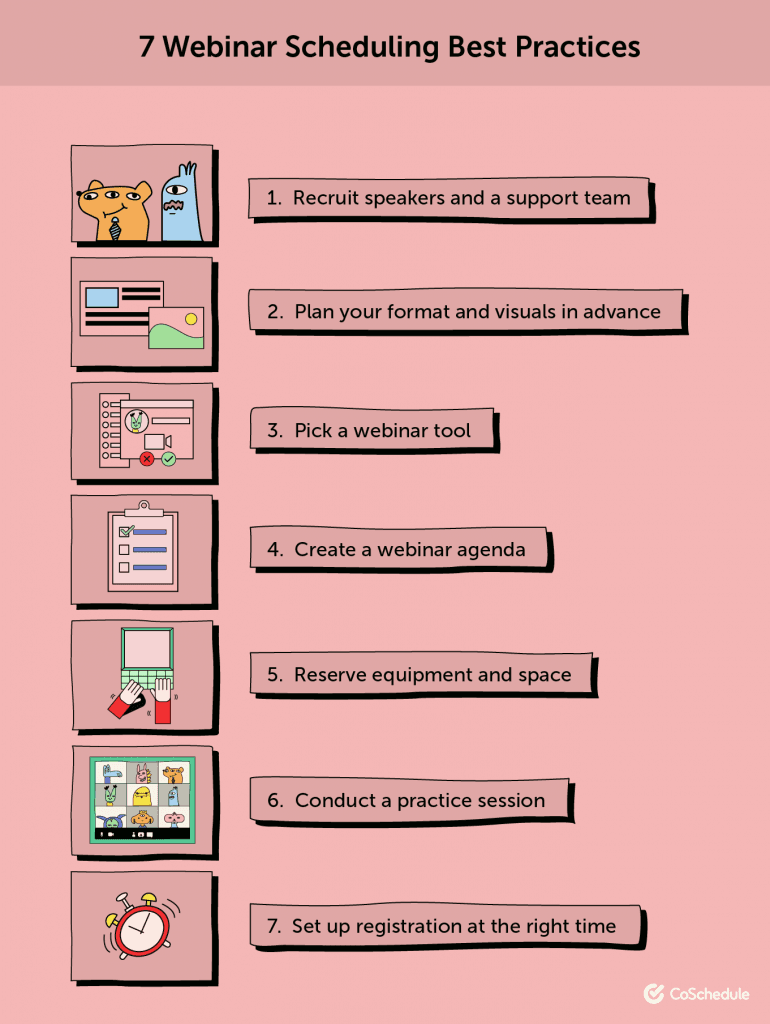 7 Webinar Scheduling Best Practices

1. Recruit speakers and a support team

2. Plan your format and visuals in advance

3. Pick a webinar tool

4. Create a webinar agenda

5. Reserve equipment and space

6. Conduct a practice session

7. Set up registration at the right time

CoSchedule