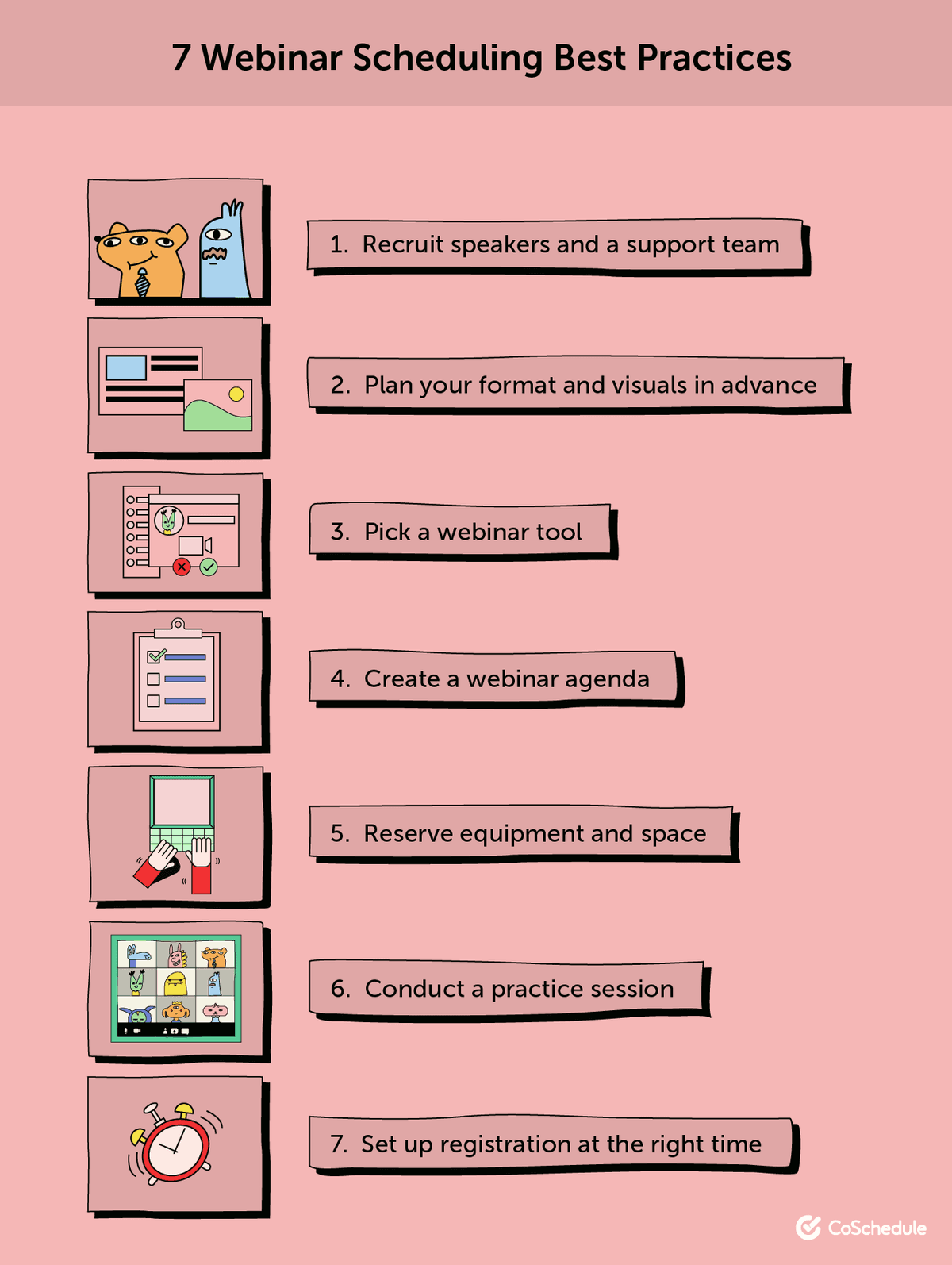 7 Webinar Scheduling Best Practices

1. Recruit speakers and a support team

2. Plan your format and visuals in advance

3. Pick a webinar tool

4. Create a webinar agenda

5. Reserve equipment and space

6. Conduct a practice session

7. Set up registration at the right time

CoSchedule