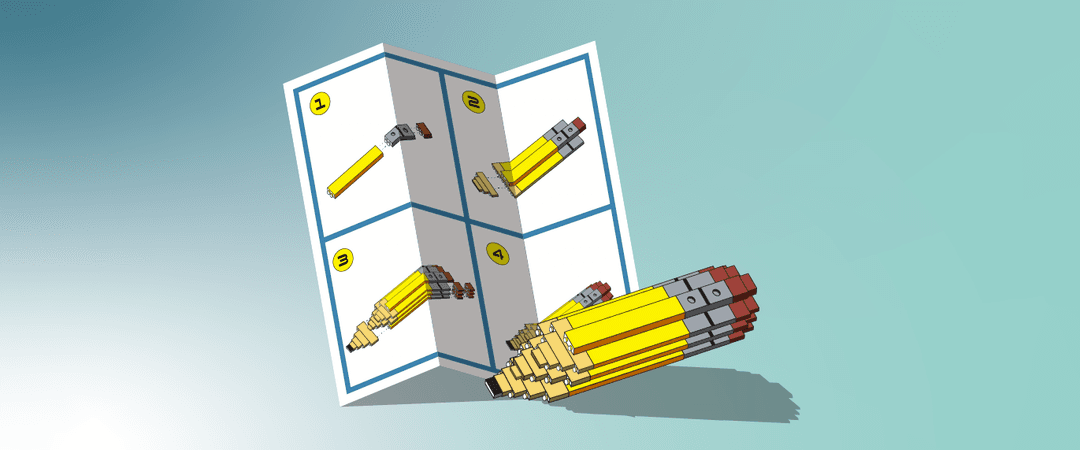 1

2

3

4