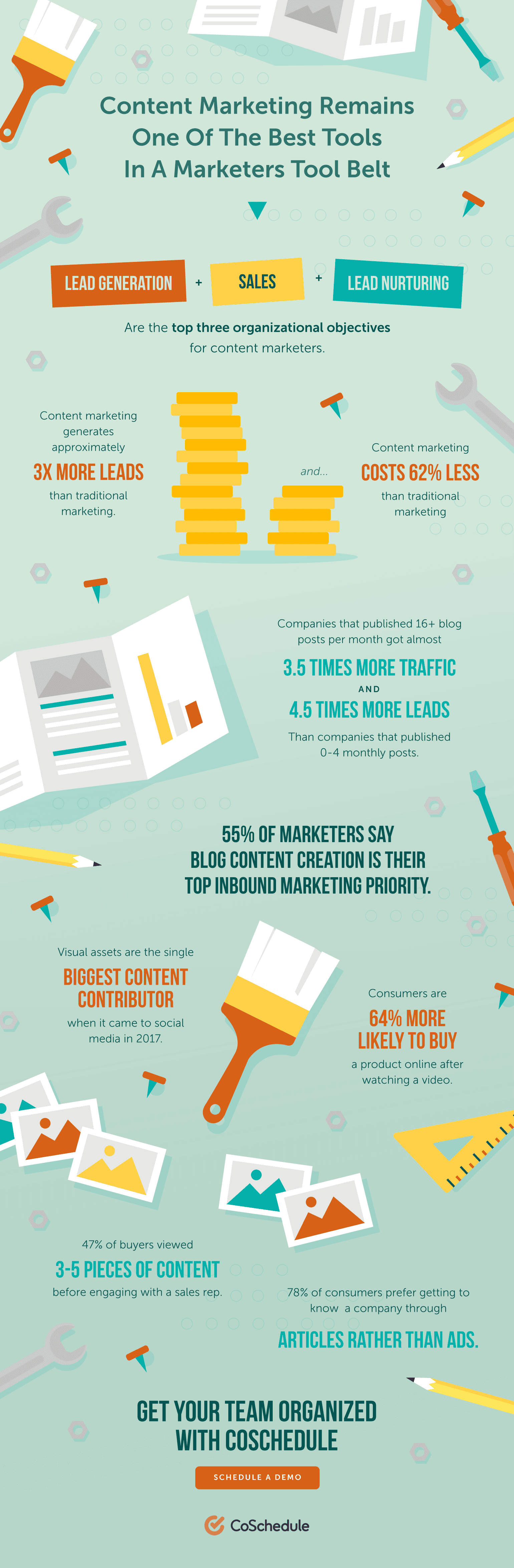 Content Marketing Remains One Of The Best Tools In A Marketers Tool Belt

LEAD GENERATION + SALES + LEAD NURTURING

Are the top three organizational objectives for content marketers.

Content marketing generates approximately

3X MORE LEADS

than traditional marketing.

and...

Content marketing

COSTS 62% LESS

than traditional marketing

Companies that published 16+ blog posts per month got almost

3.5 TIMES MORE TRAFFIC

AND

4.5 TIMES MORE LEADS

Than companies that published 0-4 monthly posts.

55% OF MARKETERS SAY BLOG CONTENT CREATION IS THEIR TOP INBOUND MARKETING PRIORITY.

Visual assets are the single

BIGGEST CONTENT CONTRIBUTOR

when it came to social media in 2017.

Consumers are

64% MORE LIKELY TO BUY

a product online after watching a video.

47% of buyers viewed

3-5 PIECES OF CONTENT

before engaging with a sales rep.

78% of consumers prefer getting to know a company through

ARTICLES RATHER THAN ADS.

GET YOUR TEAM ORGANIZED WITH COSCHEDULE

SCHEDULE A DEMO

CoSchedule