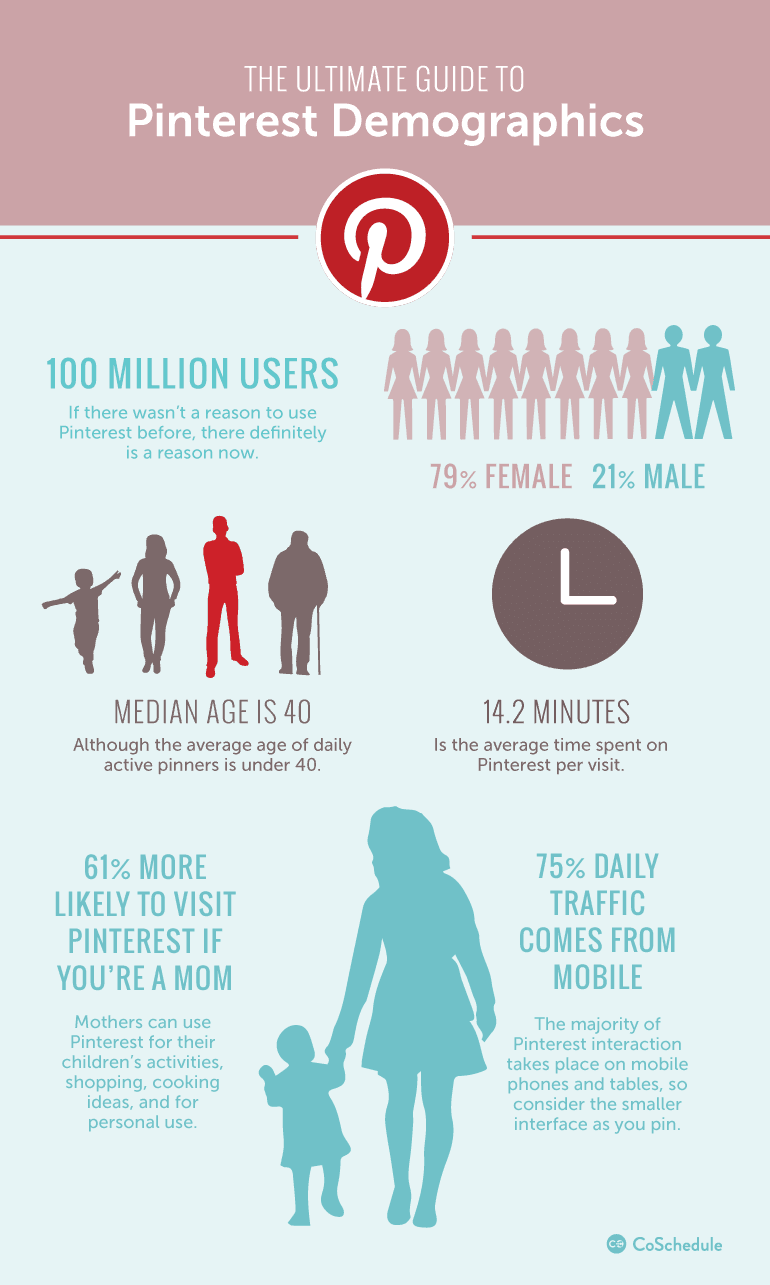 THE ULTIMATE GUIDE TO
Pinterest Demographics

100 MILLION USERS
If there wasn't a reason to use Pinterest before, there definitely is a reason now.

79% FEMALE 21% MALE

MEDIAN AGE IS 40
Although the average age of daily active pinners is under 40.

14.2 MINUTES
Is the average time spent on Pinterest per visit.

61% MORE LIKELY TO VISIT PINTEREST IF YOU'RE A MOM
Mothers can use Pinterest for their children's activities, shopping, cooking ideas, and for personal use.

75% DAILY TRAFFIC COMES FROM MOBILE
The majority of Pinterest interaction takes place on mobile phones and tables, so consider the smaller interface as you pin.

CoSchedule