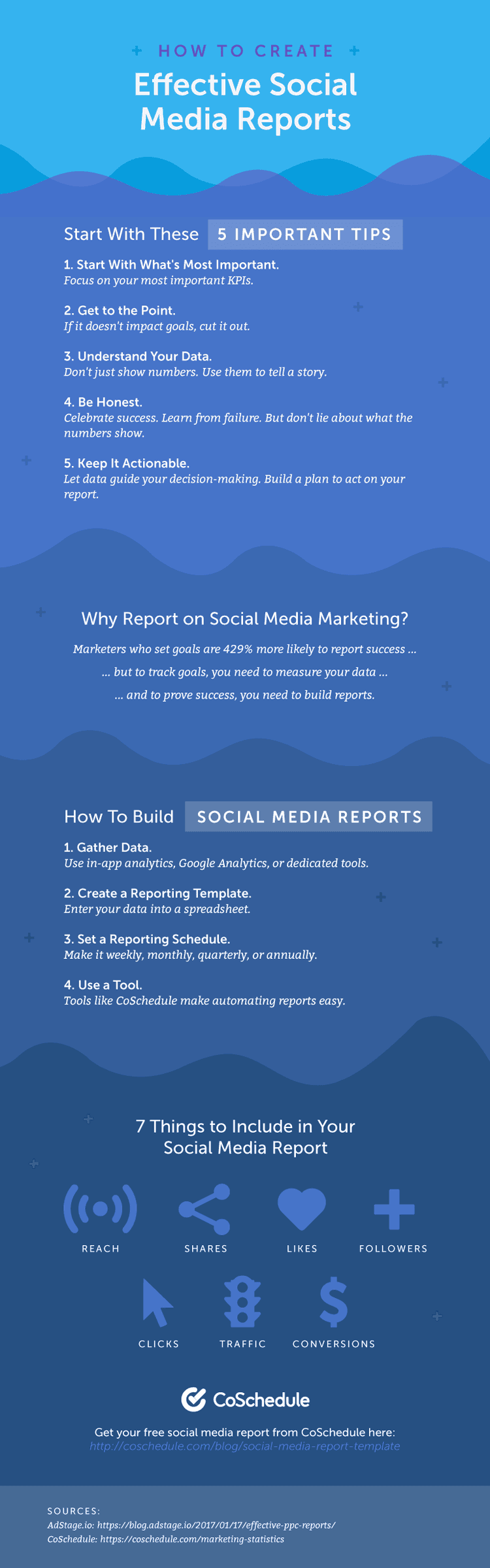 HOW TO CREATE

Effective Social Media Reports

Start With These 5 IMPORTANT TIPS

1. Start With What's Most Important.
Focus on your most important KPIs.

2. Get to the Point.
If it doesn't impact goals, cut it out.

3. Understand Your Data.
Don't just show numbers. Use them to tell a story.

4. Be Honest.
Celebrate success. Learn from failure. But don't lie about what the numbers show.

5. Keep It Actionable.
Let data guide your decision-making. Build a plan to act on your report.

Why Report on Social Media Marketing?

Marketers who set goals are 429% more likely to report success ...

... but to track goals, you need to measure your data ...

... and to prove success, you need to build reports.

How To Build SOCIAL MEDIA REPORTS

1. Gather Data.
Use in-app analytics, Google Analytics, or dedicated tools.

2. Create a Reporting Template.
Enter your data into a spreadsheet.

3. Set a Reporting Schedule.
Make it weekly, monthly, quarterly, or annually.

4. Use a Tool.
Tools like CoSchedule make automating reports easy.

7 Things to Include in Your Social Media Report

REACH
SHARES
LIKES
FOLLOWERS
CLICKS
TRAFFIC
CONVERSIONS

CoSchedule

Get your free social media report from CoSchedule here:
http://coschedule.com/blog/social-media-report-template

SOURCES:
AdStage.io: https://blog.adstage.io/2017/01/17/effective-ppc-reports/
CoSchedule: https://coschedule.com/marketing-statistics